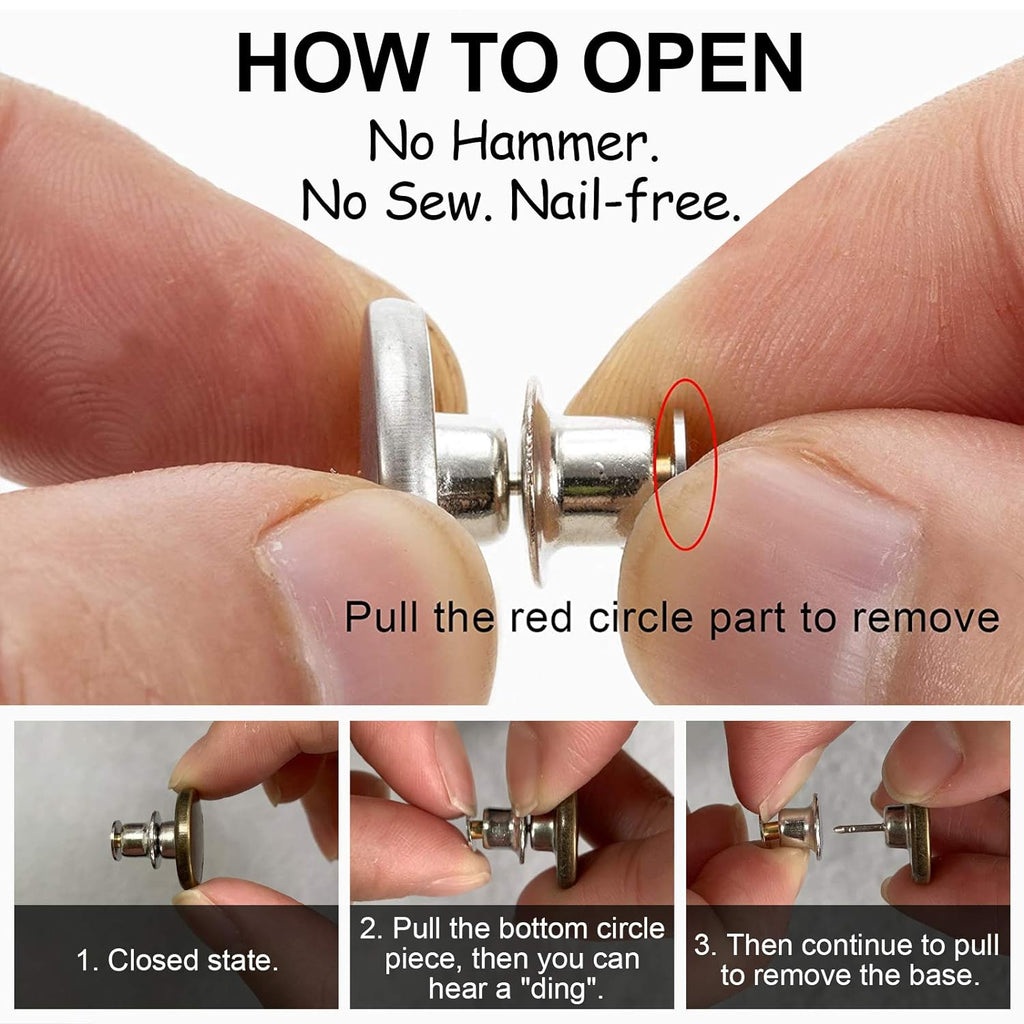 HOW TO OPEN
No Hammer.
No Sew. Nail-free.

Pull the red circle part to remove

1. Closed state.

2. Pull the bottom circle piece, then you can hear a "ding".

3. Then continue to pull to remove the base.