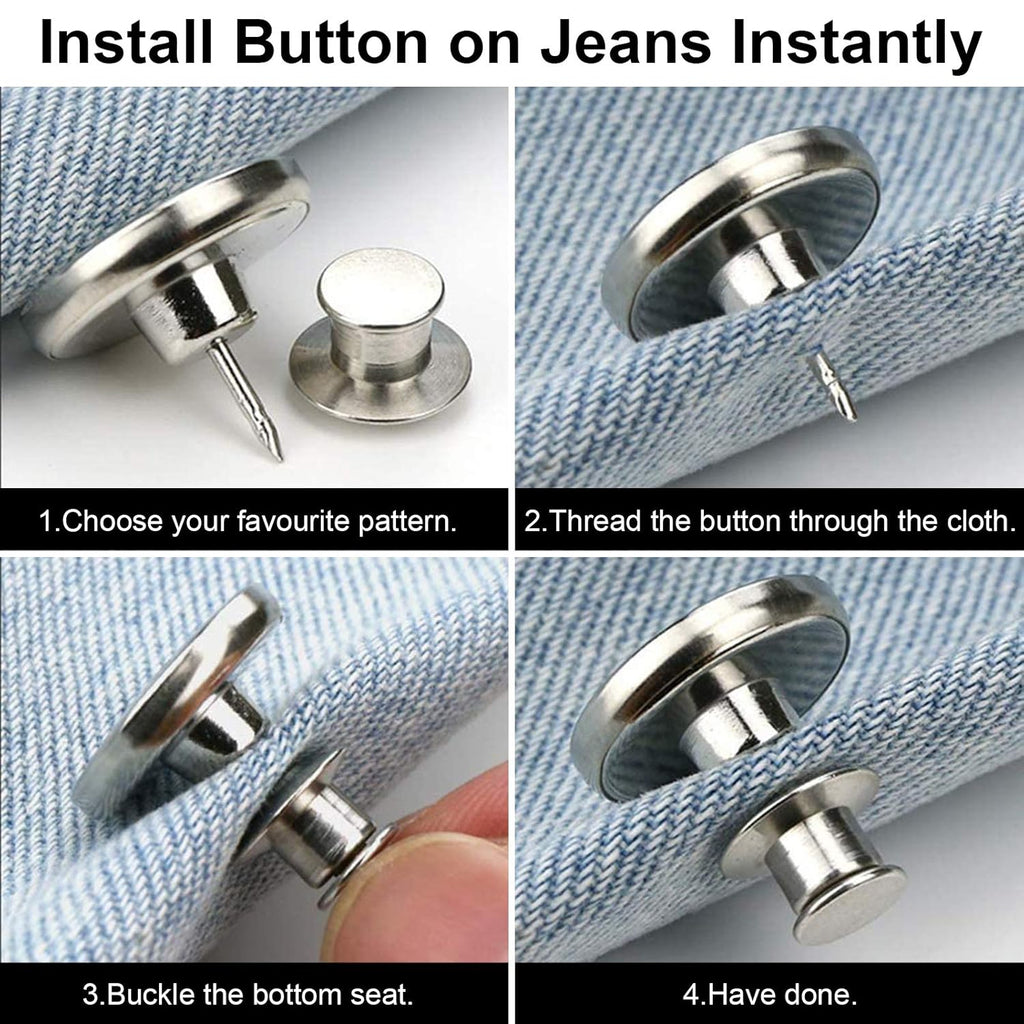 Install Button on Jeans Instantly

1.Choose your favourite pattern.

2.Thread the button through the cloth.

3.Buckle the bottom seat.

4.Have done.